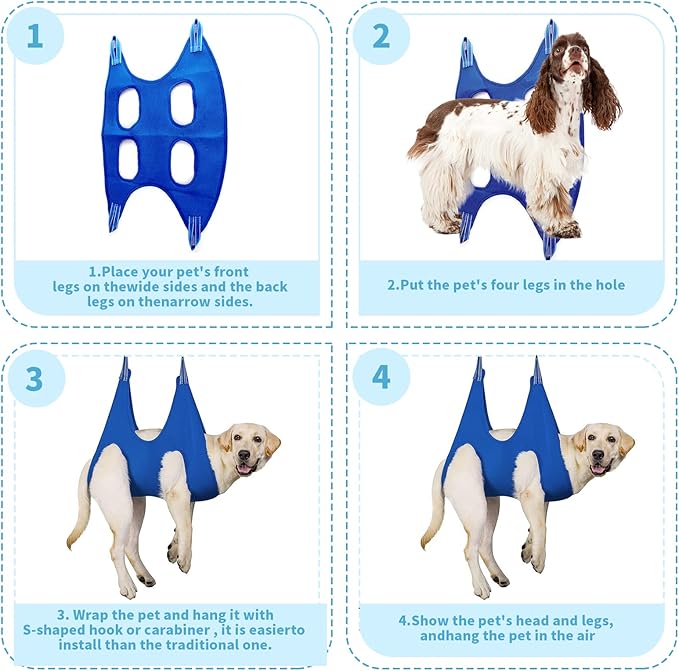 1

1.Place your pet's front legs on thewide sides and the back legs on thenarrow sides.

2

2.Put the pet's four legs in the hole

3

3. Wrap the pet and hang it with S-shaped hook or carabiner , it is easierto install than the traditional one.

4

4.Show the pet's head and legs, andhang the pet in the air